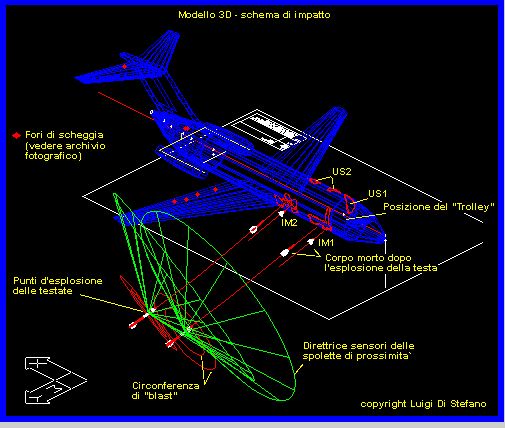 Modello 3D - schema di impatto

Fori di scheggia (vedere archivio fotografico)

US2

US1

Posizione del "Trolley"

IM2

IM1

Corpo morto dopo l'esplosione della testa

Punti d'esplosione delle testate

Direttrice sensori delle spolette di prossimita`

Circonferenza di "blast"

copyright Luigi Di Stefano